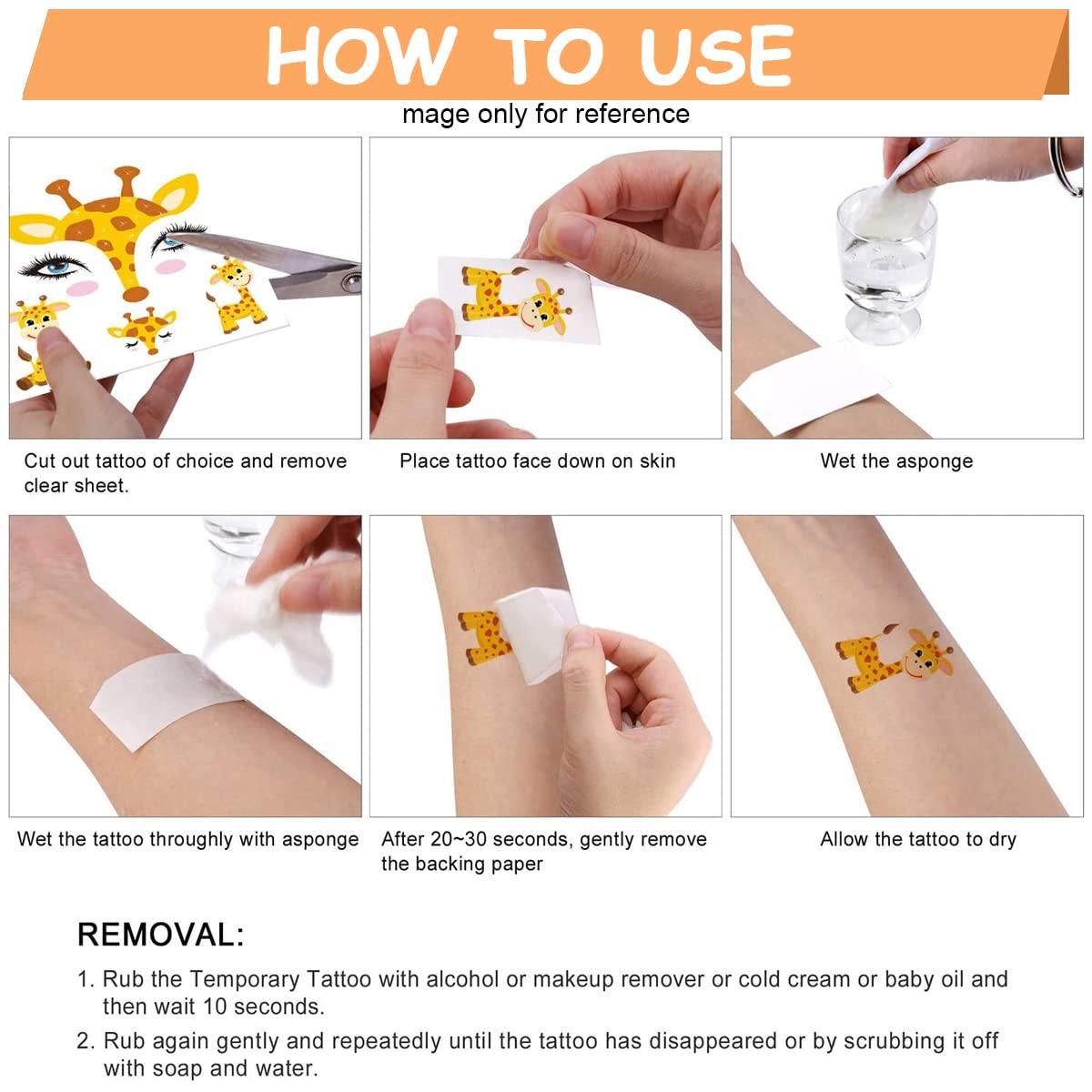 HOW TO USE

mage only for reference

Cut out tattoo of choice and remove clear sheet.

Place tattoo face down on skin

Wet the asponge

Wet the tattoo throughly with asponge

After 20~30 seconds, gently remove the backing paper

Allow the tattoo to dry

REMOVAL:

1. Rub the Temporary Tattoo with alcohol or makeup remover or cold cream or baby oil and then wait 10 seconds.

2. Rub again gently and repeatedly until the tattoo has disappeared or by scrubbing it off with soap and water.